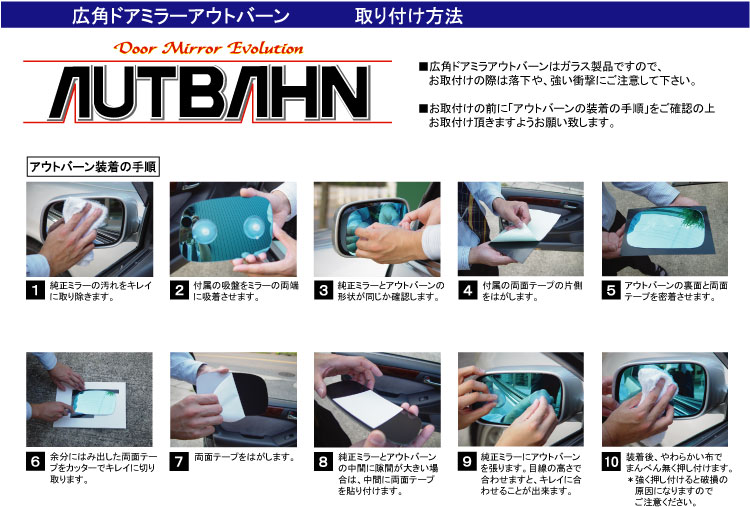 広角ドアミラーアウトバーン　取り付け方法

Door Mirror Evolution

AUTBAHN

■広角ドアミラアウトバーンはガラス製品ですので、お取付けの際は落下や、強い衝撃にご注意して下さい。

■お取付けの前に「アウトバーンの装着の手順」をご確認の上お取付け頂きますようお願い致します。

アウトバーン装着の手順

1 純正ミラーの汚れをキレイに取り除きます。

2 付属の吸盤をミラーの両端に吸着させます。

3 純正ミラーとアウトバーンの形状が同じか確認します。

4 付属の両面テープの片側をはがします。

5 アウトバーンの裏面と両面テープを密着させます。

6 余分にはみ出した両面テープをカッターでキレイに切り取ります。

7 両面テープをはがします。

8 純正ミラーとアウトバーンの中間に隙間が大きい場合は、中間に両面テープを貼り付けます。

9 純正ミラーにアウトバーンを張ります。目線の高さで合わせますと、キレイに合わせることが出来ます。

10 装着後、やわらかい布でまんべん無く押し付けます。
＊強く押し付けると破損の原因になりますのでご注意ください。