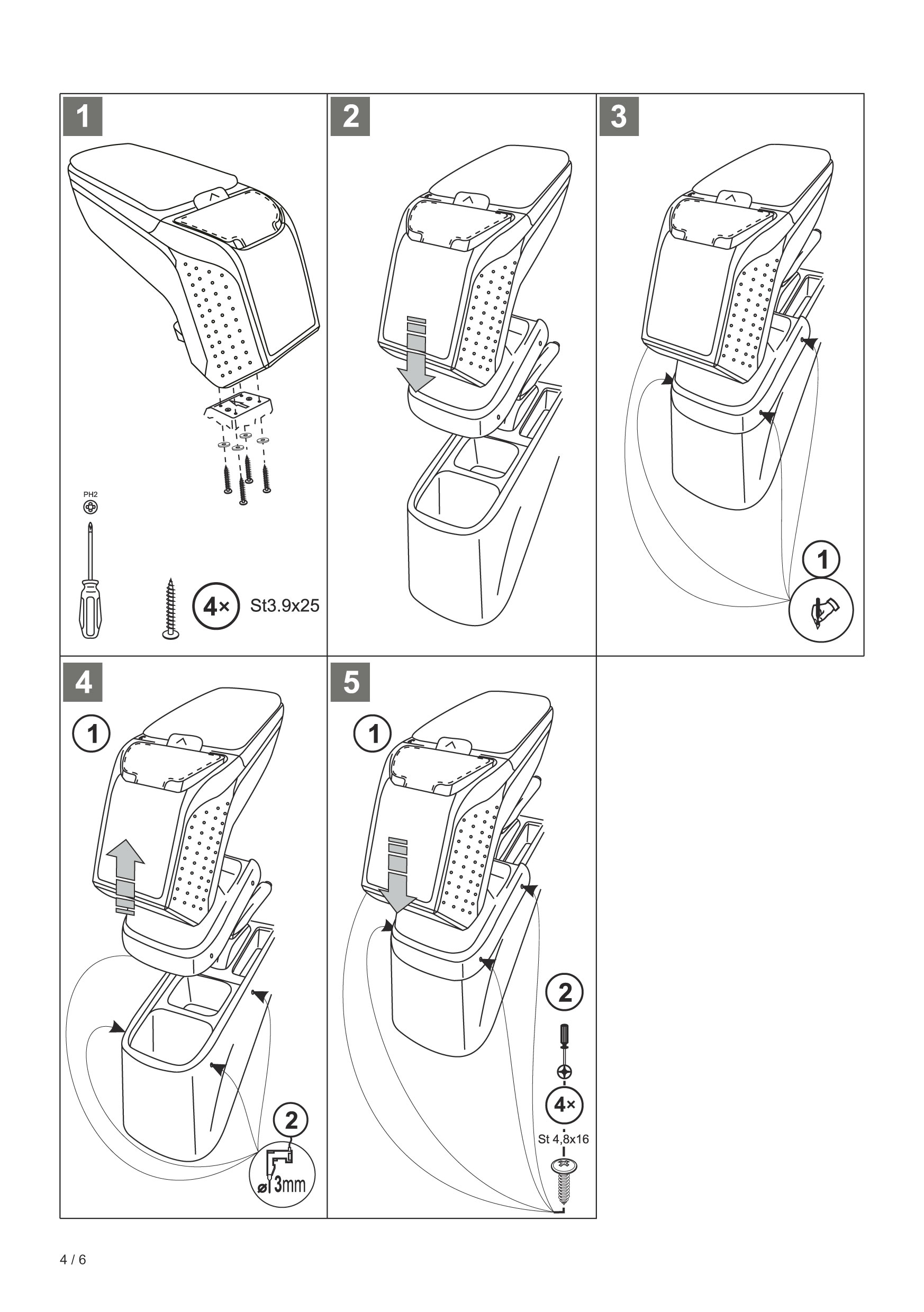 1

PH2

4× St3.9x25

2

3

1

4

1

2

ø 3mm

5

1

2

4×

St 4,8x16

4 / 6