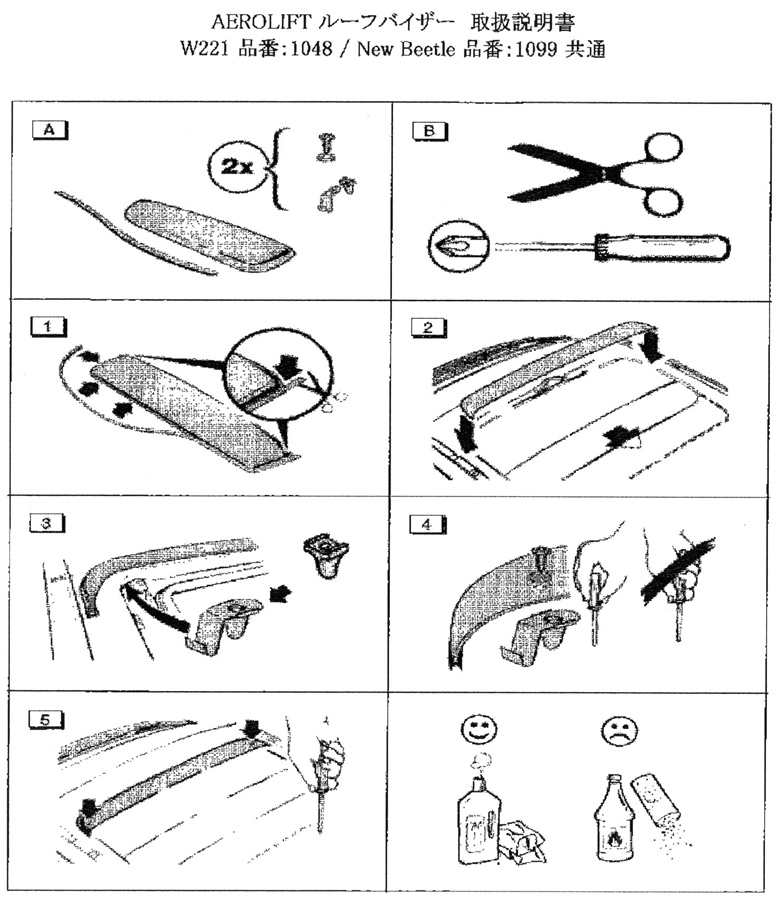 AEROLIFT ルーフバイザー 取扱説明書
W221 品番:1048 / New Beetle 品番:1099 共通

A

2x

B

1

2

3

4

5