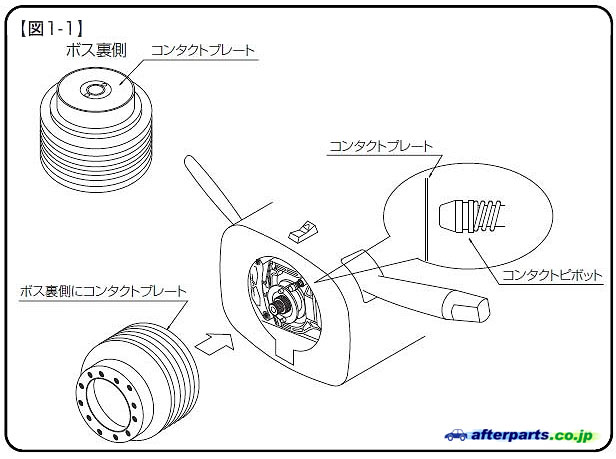 【図1-1】

ボス裏側

コンタクトプレート

コンタクトプレート

コンタクトピボット

ボス裏側にコンタクトプレート

afterparts.co.jp